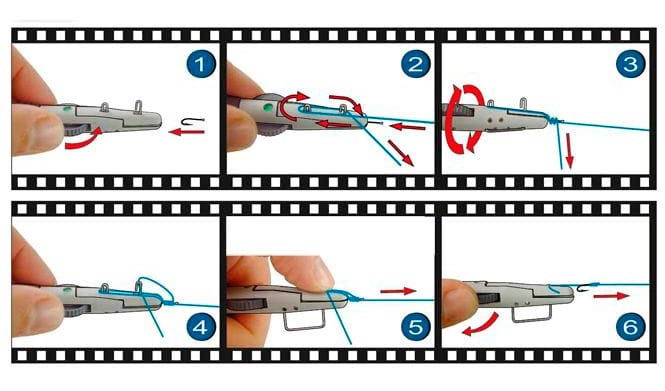 1

2

3

4

5

6